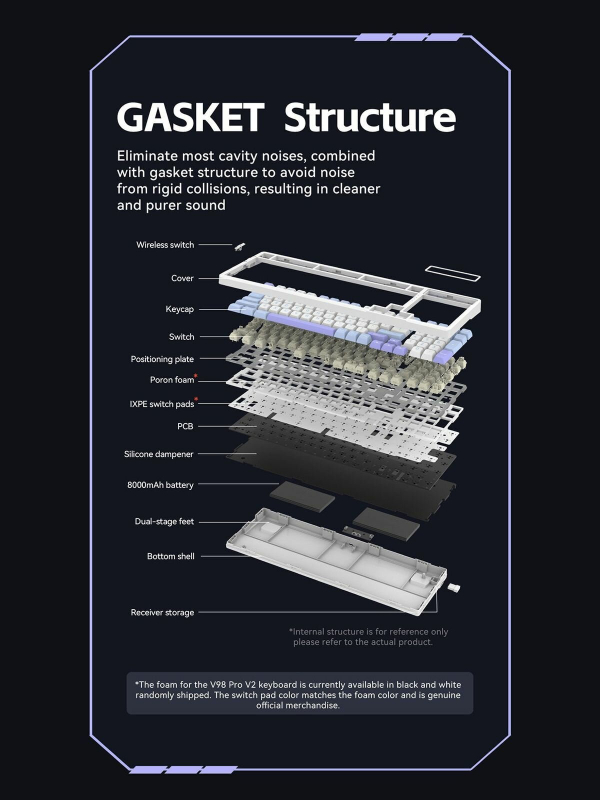 GASKET Structure

Eliminate most cavity noises, combined with gasket structure to avoid noise from rigid collisions, resulting in cleaner and purer sound

Wireless switch

Cover

Keycap

Switch

Positioning plate

Poron foam*

IXPE switch pads*

PCB

Silicone dampener

8000mAh battery

Dual-stage feet

Bottom shell

Receiver storage

*Internal structure is for reference only please refer to the actual product.

*The foam for the V98 Pro V2 keyboard is currently available in black and white randomly shipped. The switch pad color matches the foam color and is genuine official merchandise.